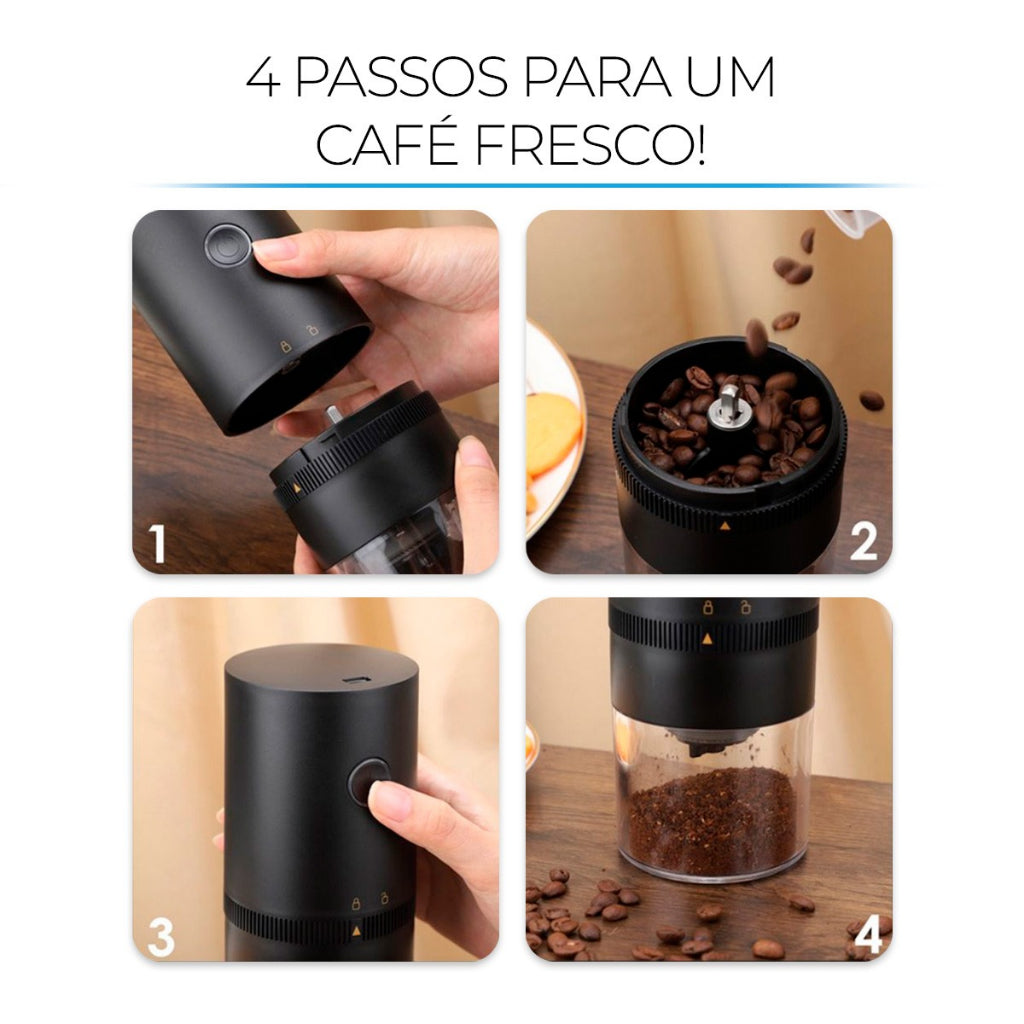 4 PASSOS PARA UM CAFÉ FRESCO!

1

2

3

4